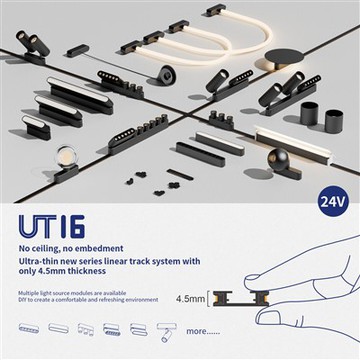 24V

UT16

No ceiling, no embedment

Ultra-thin new series linear track system with only 4.5mm thickness

Multiple light source modules are available
DIY to create a comfortable and refreshing environment

4.5mm

more......